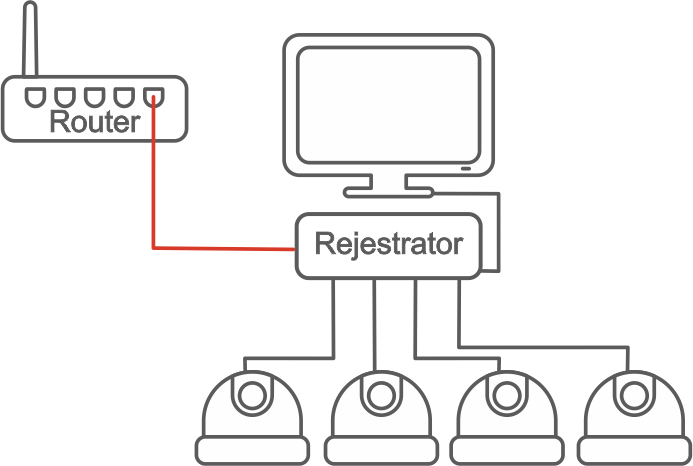 Router

Rejestrator