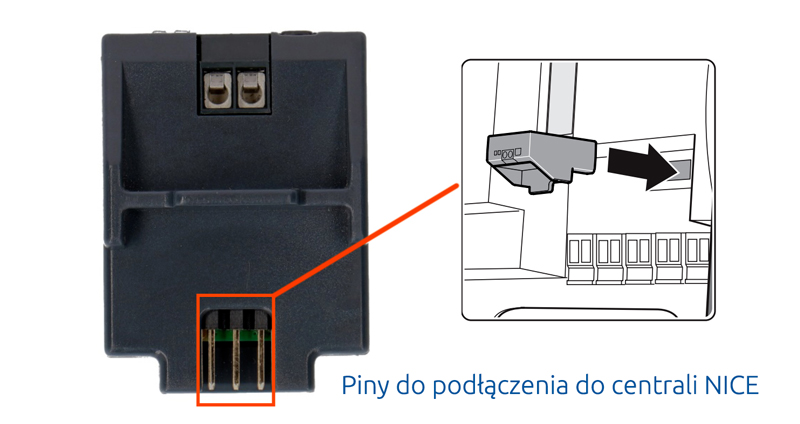 Piny do podłączenia do centrali NICE