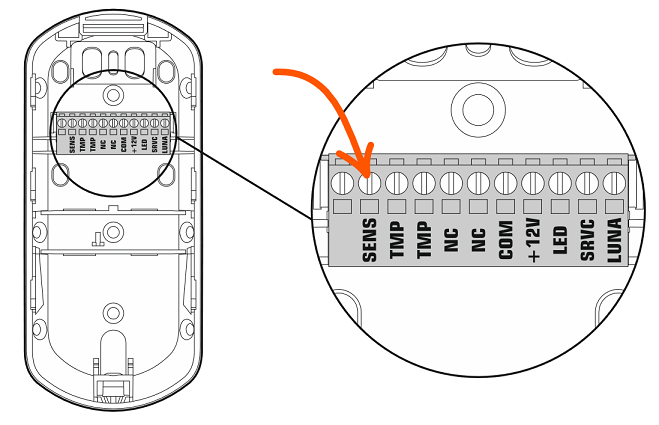 SENS
TMP
TMP
NC
NC
COM
+12V
LED
SRVC
LUNA

SENS
TMP
TMP
NC
NC
COM
+12V
LED
SRVC
LUNA