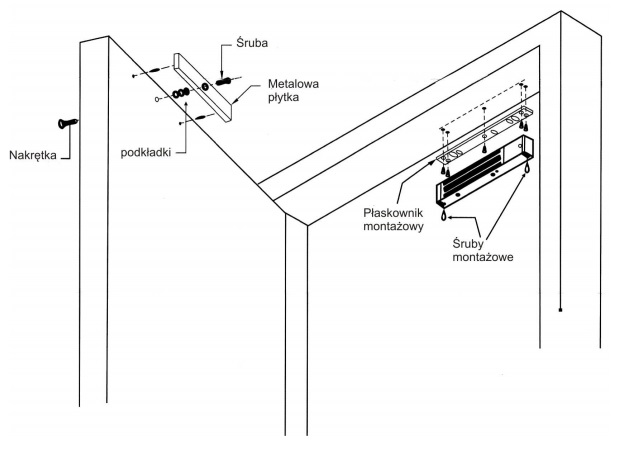 Śruba

Metalowa płytka

Nakrętka

podkładki

Płaskownik montażowy

Śruby montażowe