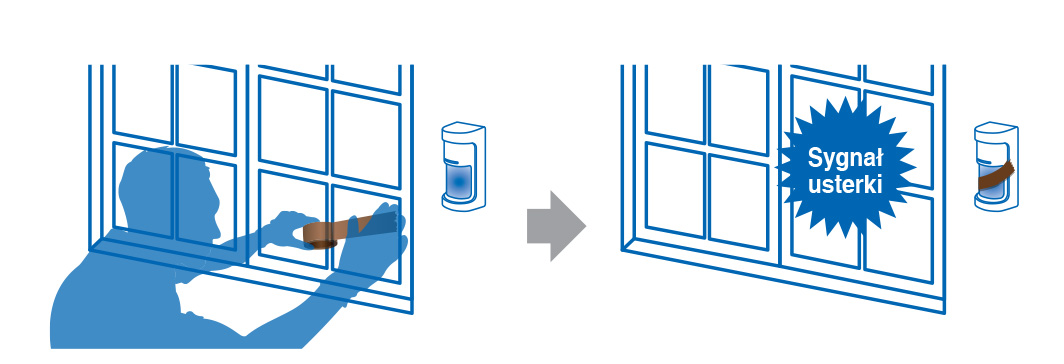 Sygnał usterki