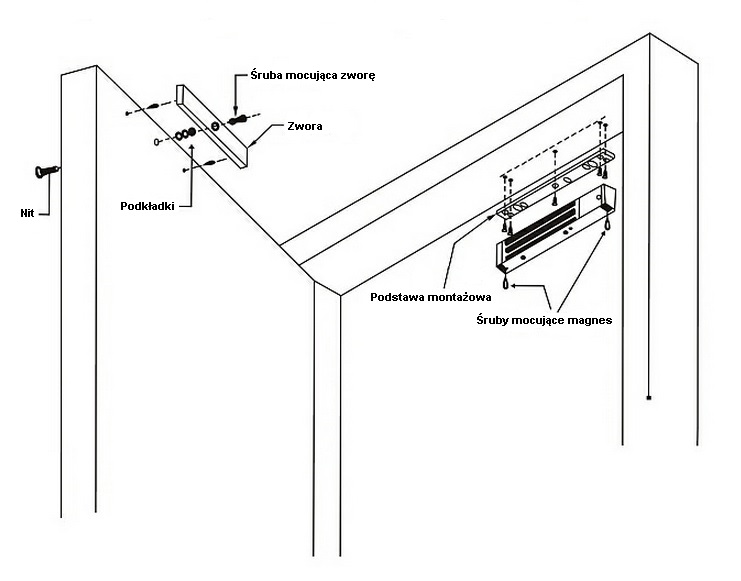 Śruba mocująca zworę

Zwora

Nit

Podkładki

Podstawa montażowa

Śruby mocujące magnes